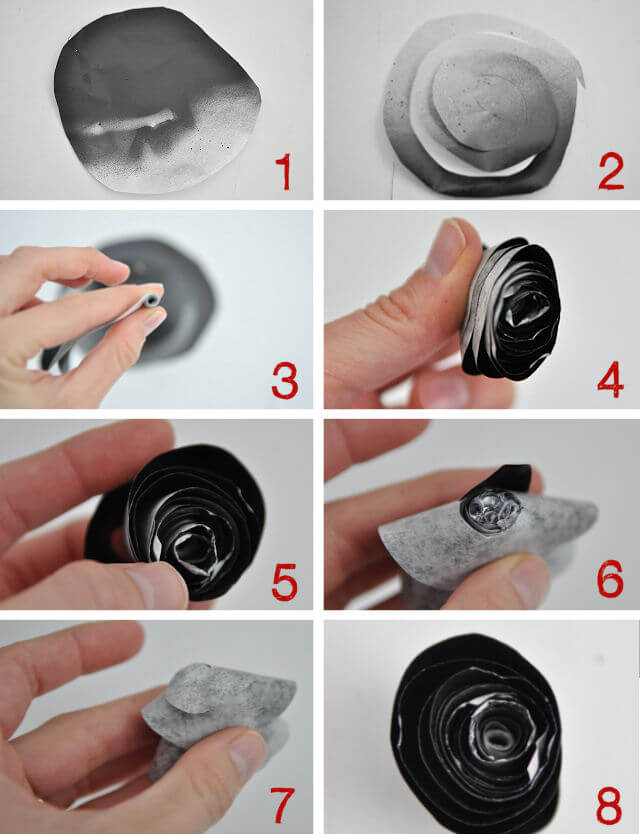 1
2
3
4
5
6
7
8